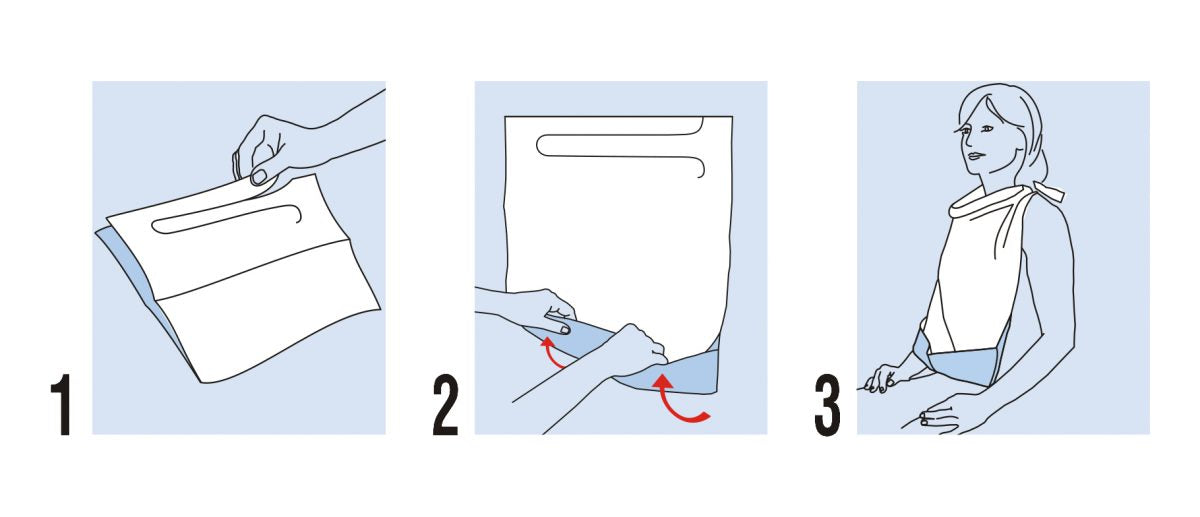 1

2

3